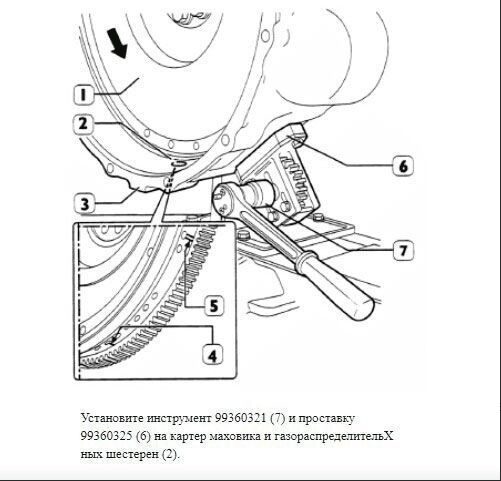 1
2
3
6
7
5
4

Установите инструмент 99360321 (7) и проставку 99360325 (6) на картер маховика и газораспределительХ ных шестерен (2).